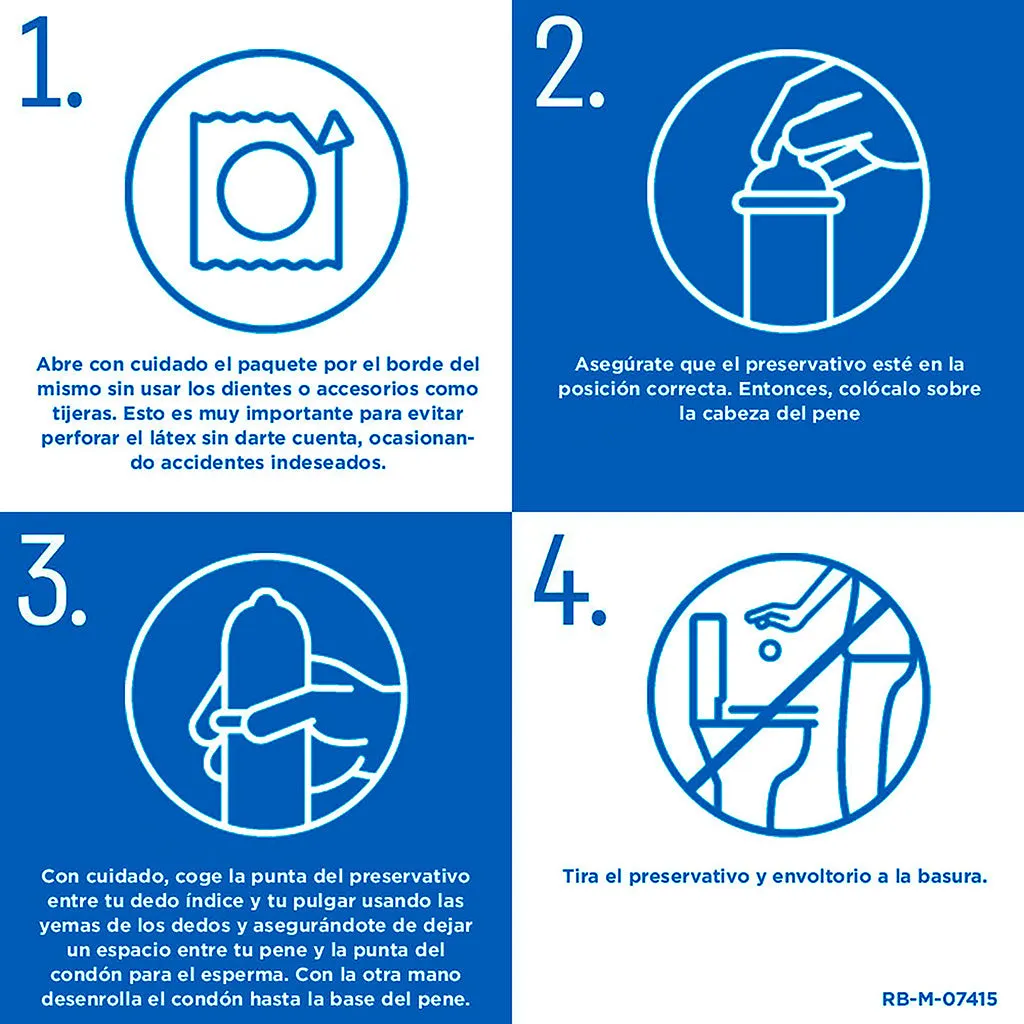 1.

Abre con cuidado el paquete por el borde del mismo sin usar los dientes o accesorios como tijeras. Esto es muy importante para evitar perforar el látex sin darte cuenta, ocasionando accidentes indeseados.

2.

Asegúrate que el preservativo esté en la posición correcta. Entonces, colócalo sobre la cabeza del pene

3.

Con cuidado, coge la punta del preservativo entre tu dedo índice y tu pulgar usando las yemas de los dedos y asegurándote de dejar un espacio entre tu pene y la punta del condón para el esperma. Con la otra mano desenrolla el condón hasta la base del pene.

4.

Tira el preservativo y envoltorio a la basura.

RB-M-07415